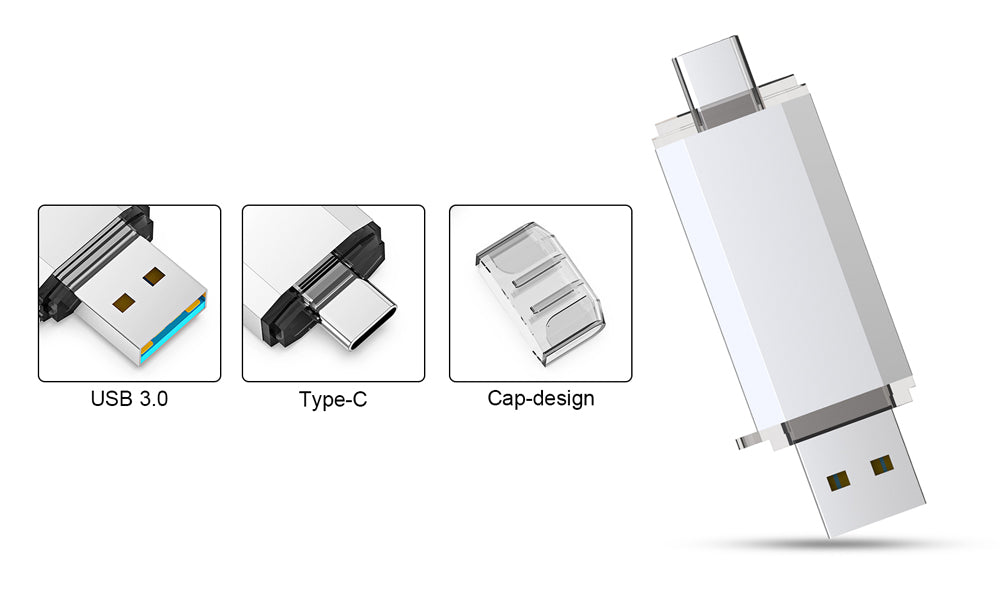 USB 3.0

Type-C

Cap-design